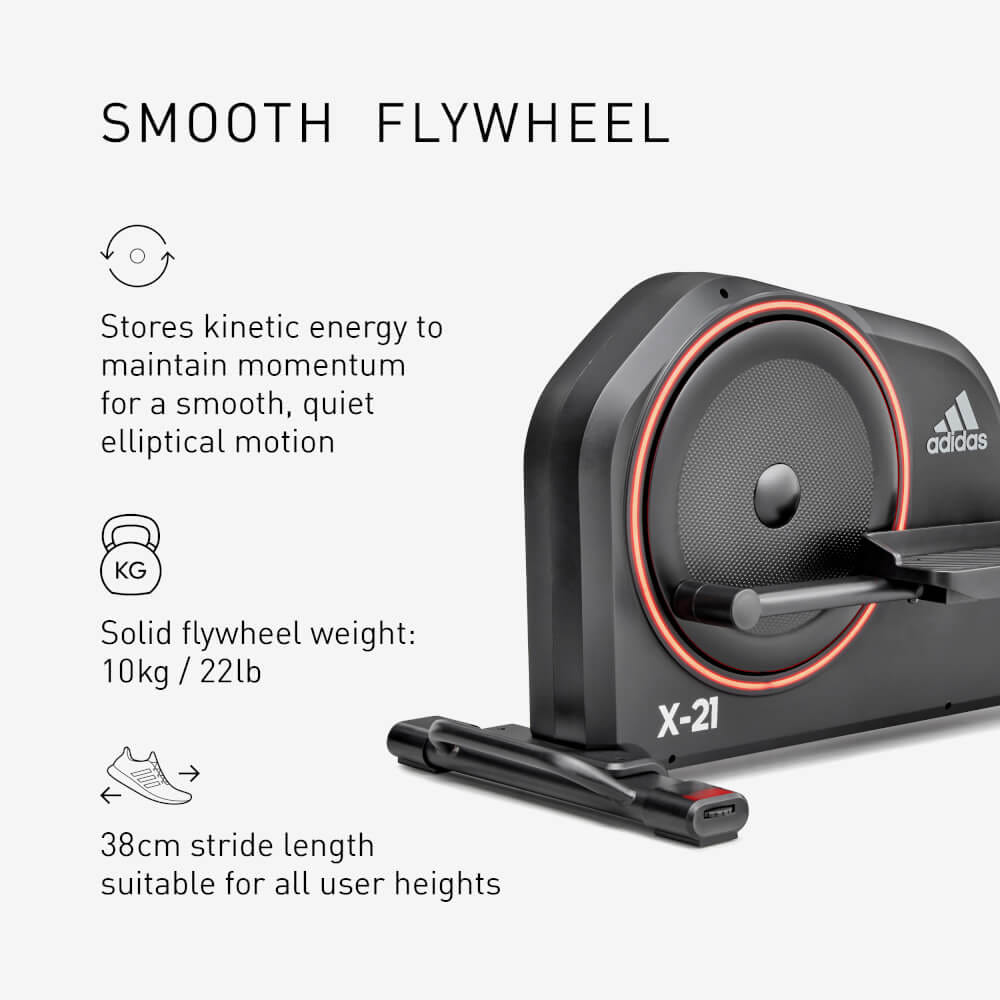 SMOOTH FLYWHEEL

Stores kinetic energy to maintain momentum for a smooth, quiet elliptical motion

KG

Solid flywheel weight: 10kg / 22lb

38cm stride length suitable for all user heights

adidas

X-21